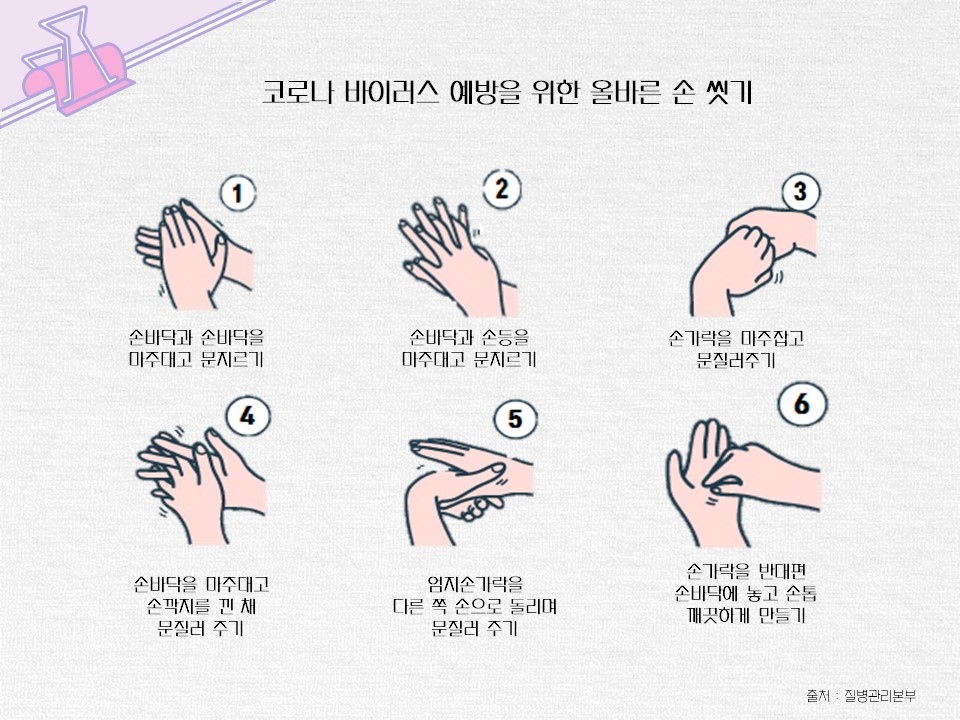 코로나 바이러스 예방을 위한 올바른 손 씻기

1

손바닥과 손바닥을 마주대고 문지르기

2

손바닥과 손등을 마주대고 문지르기

3

손가락을 마주잡고 문질러주기

4

손바닥을 마주대고 손깍지를 낀 채 문질러 주기

5

엄지손가락을 다른 쪽 손으로 돌리며 문질러 주기

6

손가락을 반대편 손바닥에 놓고 손톱 깨끗하게 만들기

출처 : 질병관리본부